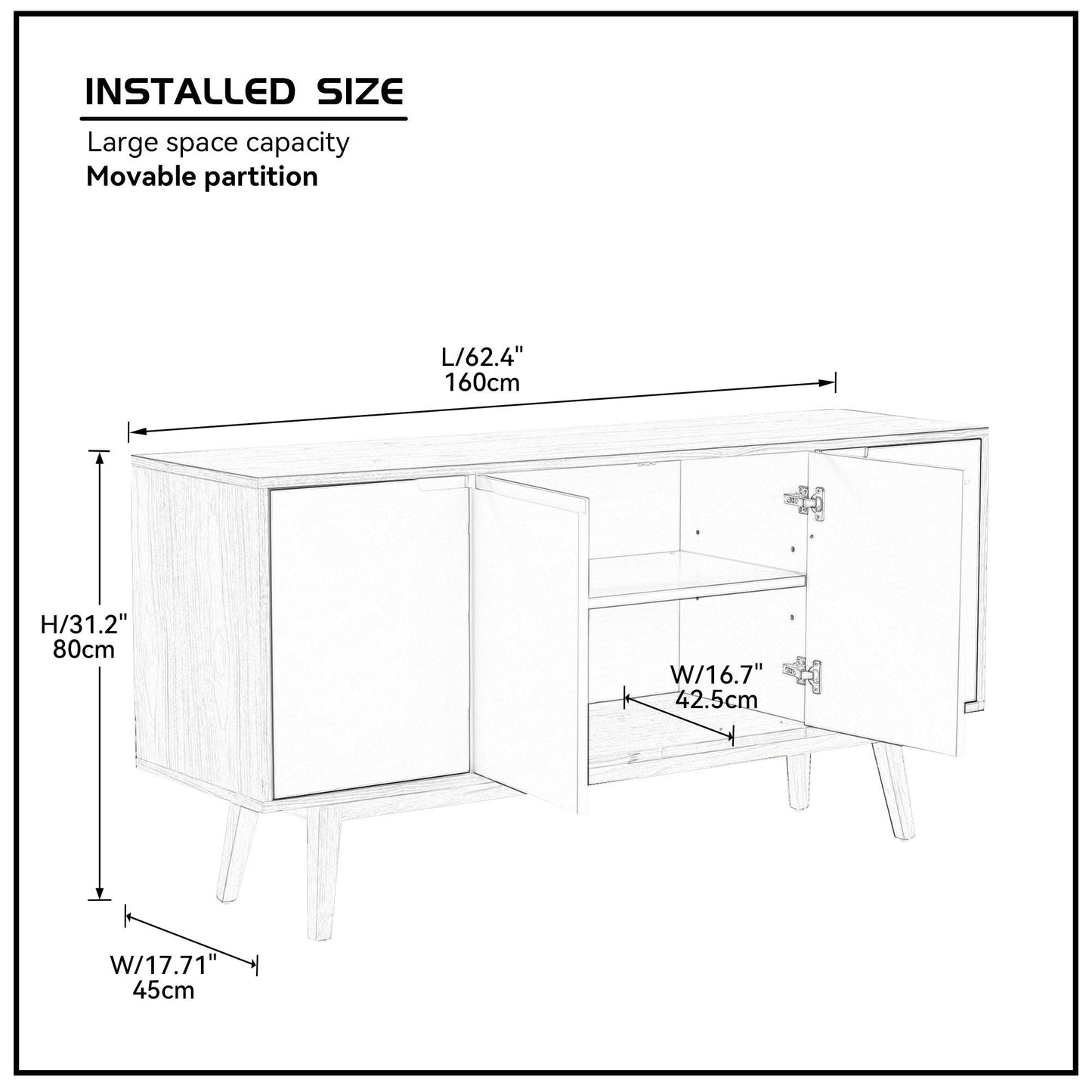 INSTALLED SIZE

Large space capacity
Movable partition

L/62.4"
160cm

H/31.2"
80cm

W/16.7"
42.5cm

W/17.71"
45cm