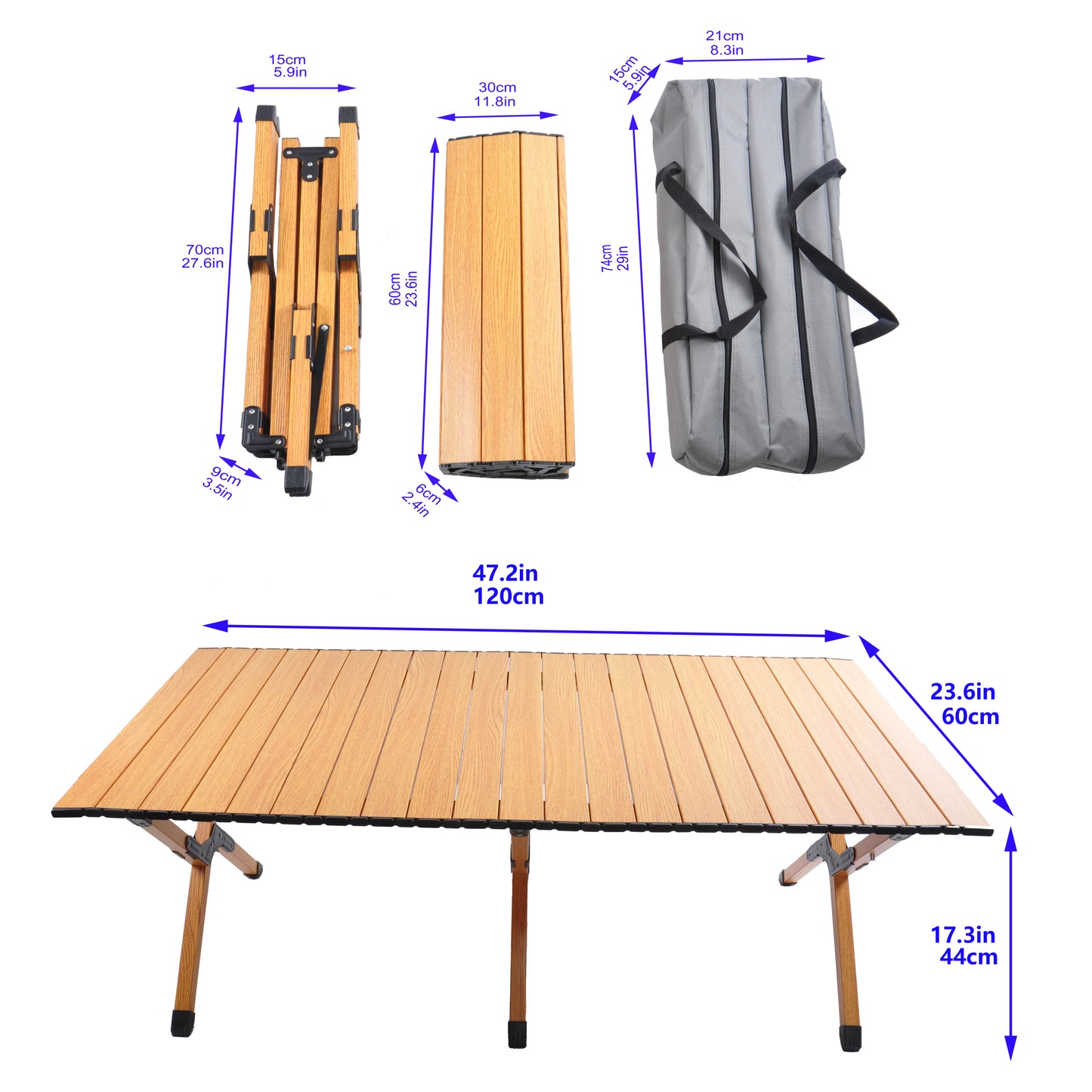 15cm
5.9in

70cm
27.6in

9cm
3.5in

30cm
11.8in

60cm
23.6in

6cm
2.4in

21cm
8.3in

15cm
5.9in

74cm
29in

47.2in
120cm

23.6in
60cm

17.3in
44cm