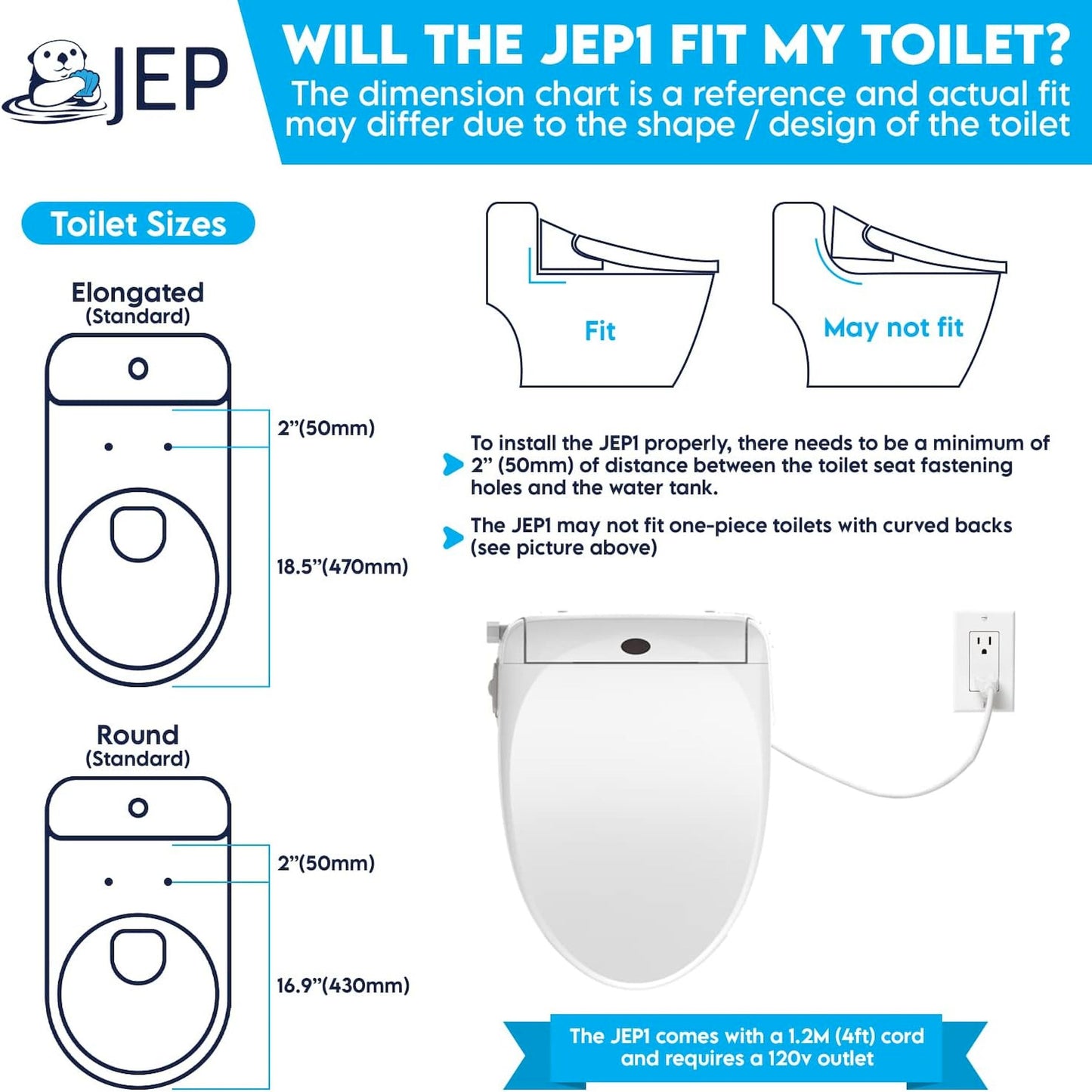 JEP

WILL THE JEP1 FIT MY TOILET?
The dimension chart is a reference and actual fit may differ due to the shape / design of the toilet

Toilet Sizes

Elongated
(Standard)

2”(50mm)

18.5”(470mm)

Round
(Standard)

2”(50mm)

16.9”(430mm)

Fit

May not fit

To install the JEP1 properly, there needs to be a minimum of 2” (50mm) of distance between the toilet seat fastening holes and the water tank.

The JEP1 may not fit one-piece toilets with curved backs (see picture above)

The JEP1 comes with a 1.2M (4ft) cord and requires a 120v outlet